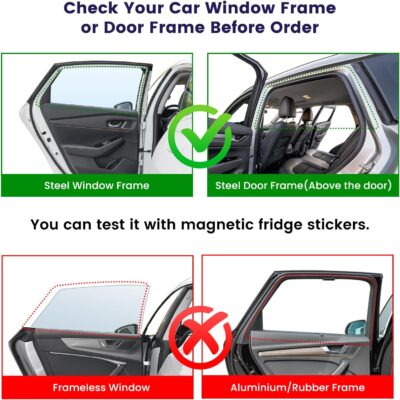 Check Your Car Window Frame or Door Frame Before Order

Steel Window Frame

Steel Door Frame(Above the door)

You can test it with magnetic fridge stickers.

Frameless Window

Aluminium/Rubber Frame