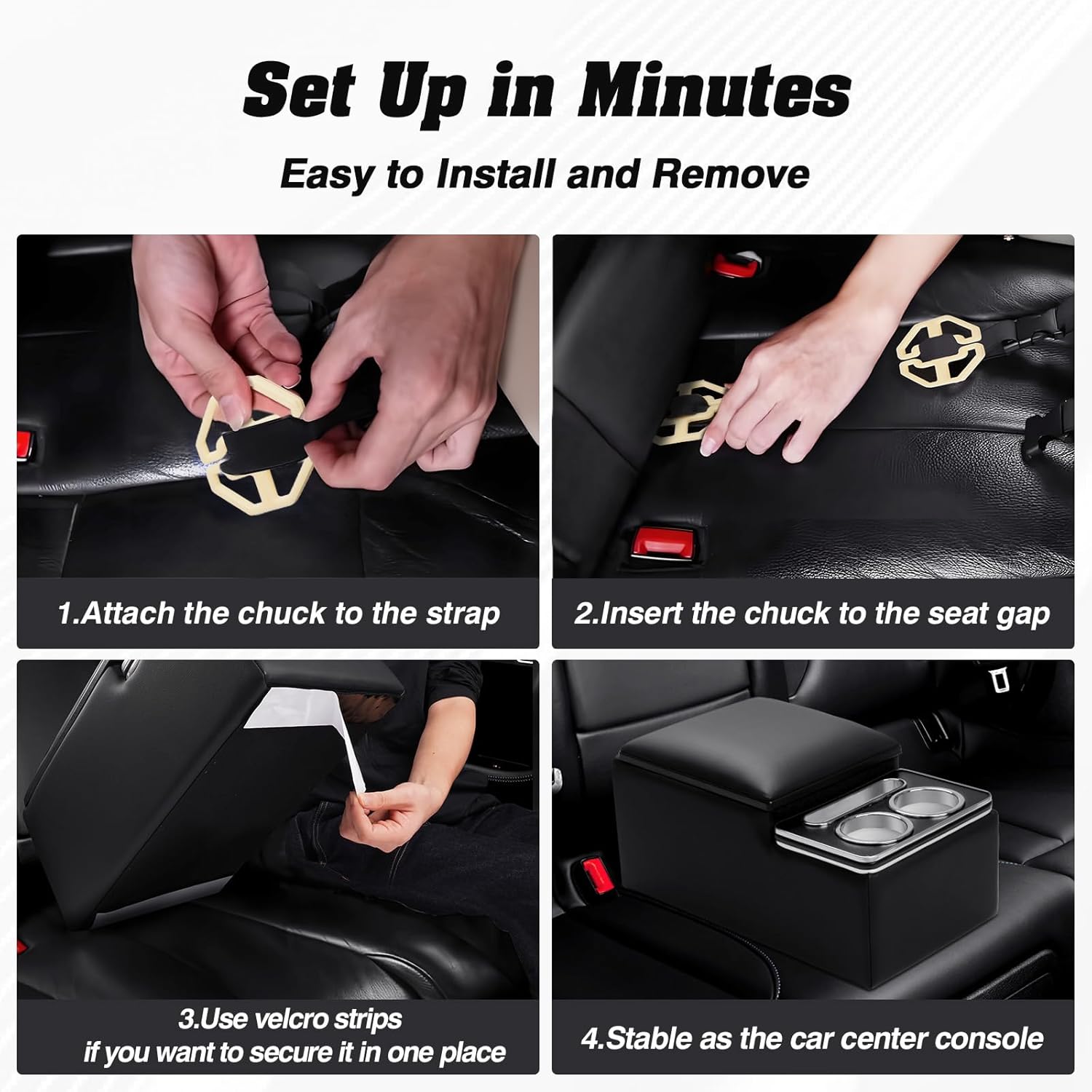 Set Up in Minutes

Easy to Install and Remove

1.Attach the chuck to the strap

2.Insert the chuck to the seat gap

3.Use velcro strips
if you want to secure it in one place

4.Stable as the car center console