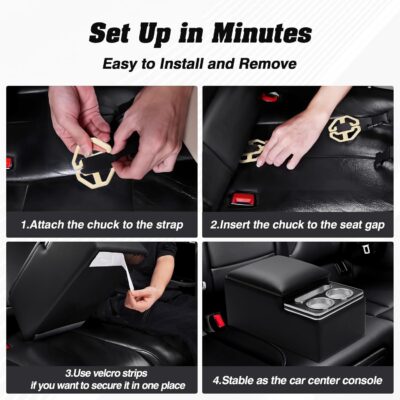 Set Up in Minutes

Easy to Install and Remove

1.Attach the chuck to the strap

2.Insert the chuck to the seat gap

3.Use velcro strips
if you want to secure it in one place

4.Stable as the car center console