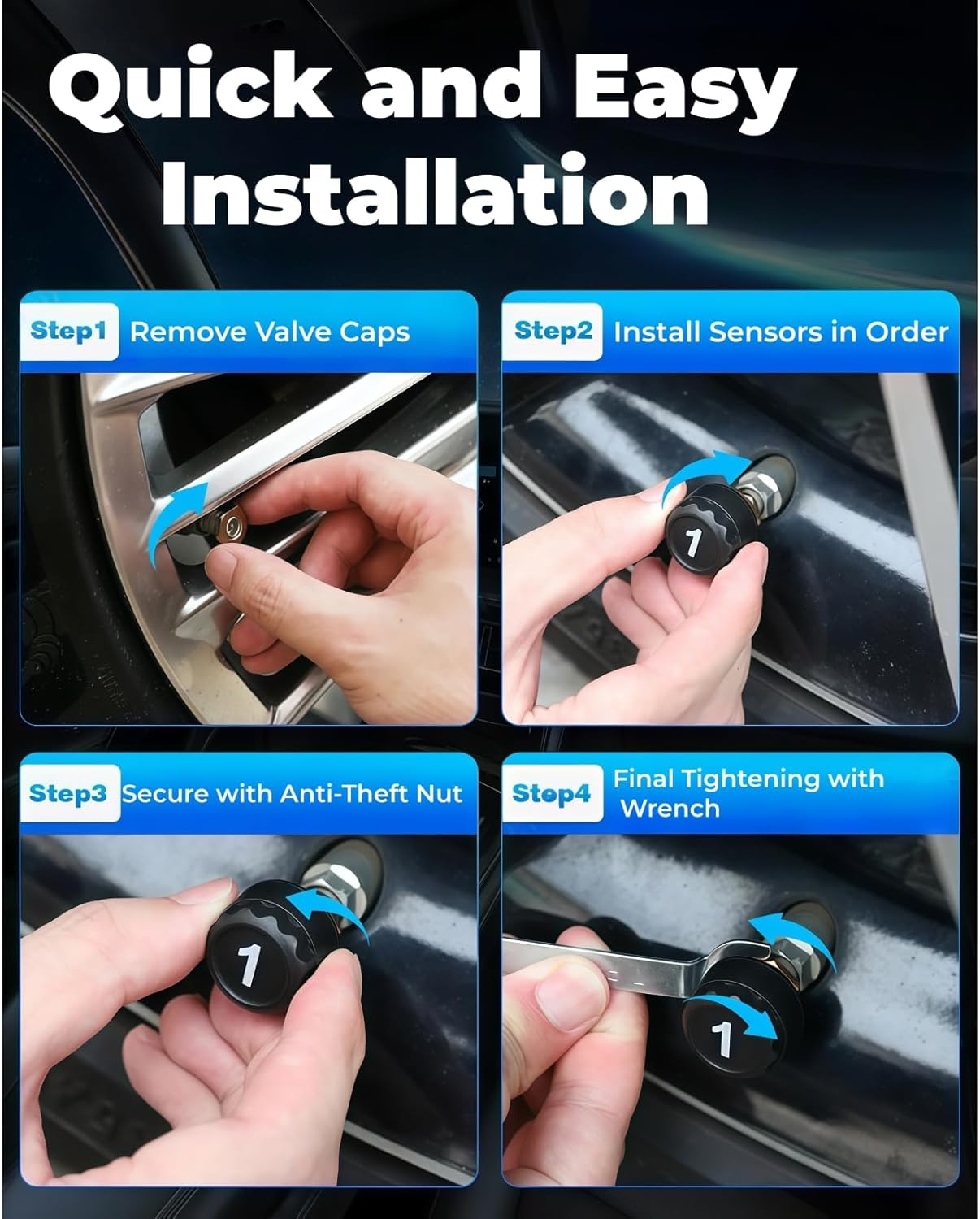 Quick and Easy Installation

Step1 Remove Valve Caps

Step2 Install Sensors in Order

1

Step3 Secure with Anti-Theft Nut

1

Step4 Final Tightening with Wrench

1