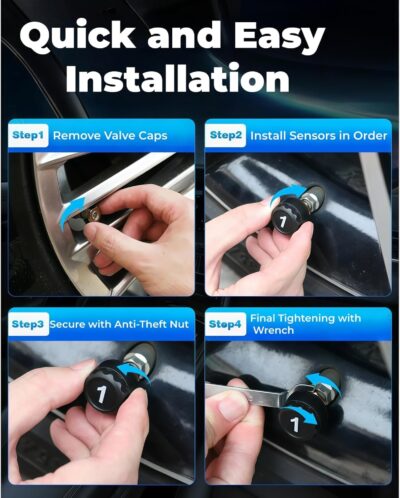 Quick and Easy Installation

Step1 Remove Valve Caps

Step2 Install Sensors in Order

1

Step3 Secure with Anti-Theft Nut

1

Step4 Final Tightening with Wrench

1