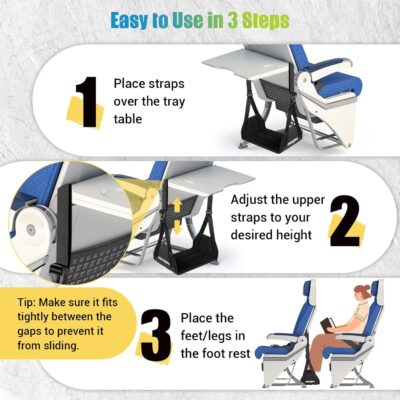 Easy to Use in 3 Steps

1 Place straps over the tray table

Adjust the upper straps to your desired height 2

Tip: Make sure it fits tightly between the gaps to prevent it from sliding.

3 Place the feet/legs in the foot rest