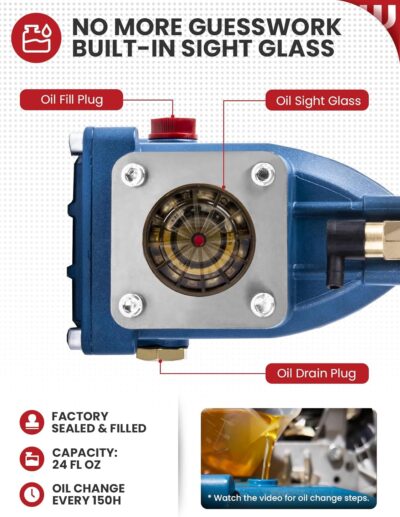 NO MORE GUESSWORK
BUILT-IN SIGHT GLASS

Oil Fill Plug

Oil Sight Glass

Oil Drain Plug

FACTORY SEALED & FILLED

CAPACITY: 24 FL OZ

OIL CHANGE EVERY 150H

* Watch the video for oil change steps.