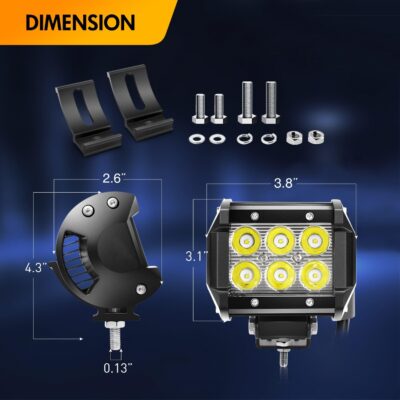 DIMENSION

2.6"

4.3"

0.13"

3.8"

3.1"