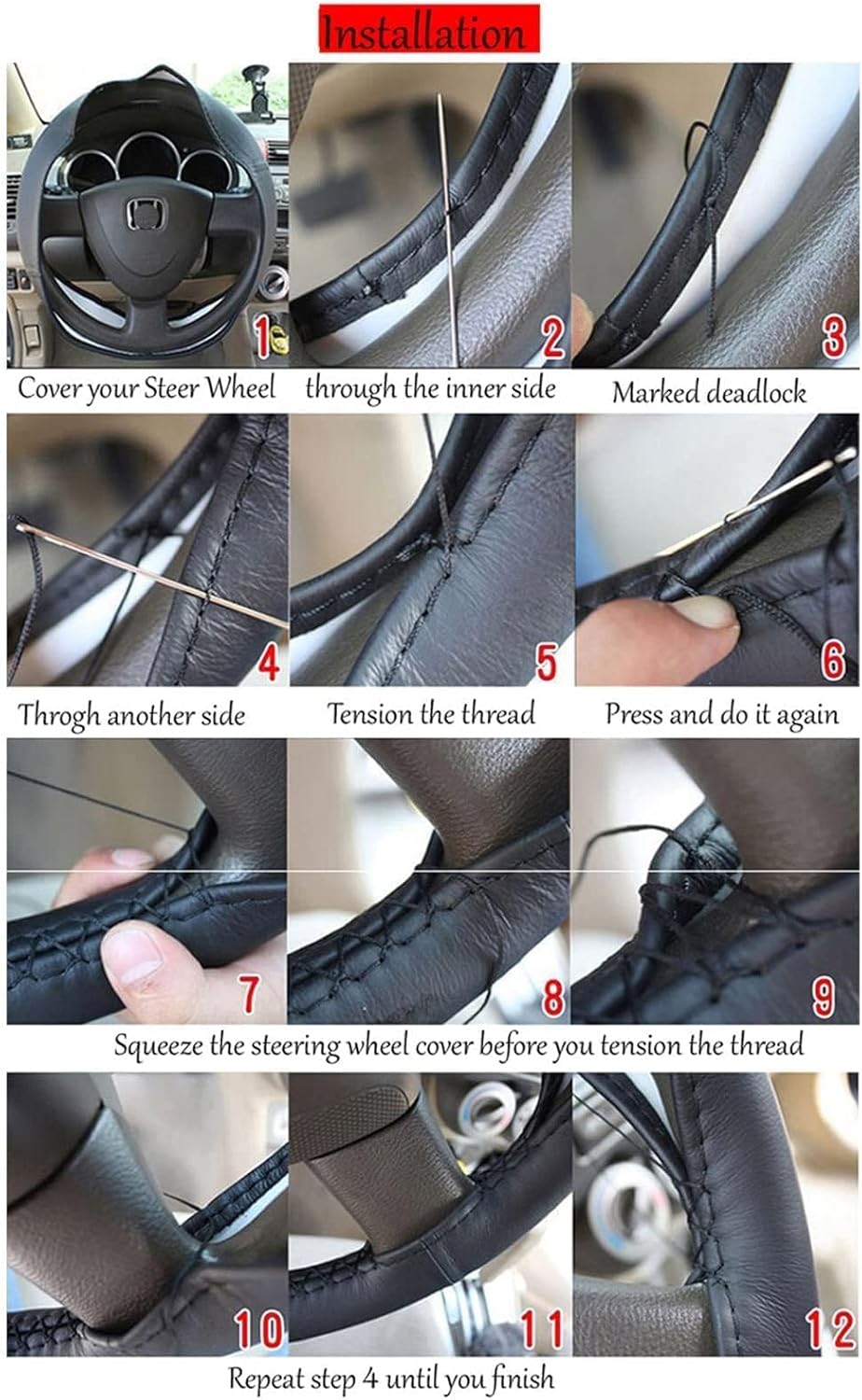 Installation

1
Cover your Steer Wheel

2
through the inner side

3
Marked deadlock

4
Throgh another side

5
Tension the thread

6
Press and do it again

7

8

9
Squeeze the steering wheel cover before you tension the thread

10

11

12
Repeat step 4 until you finish