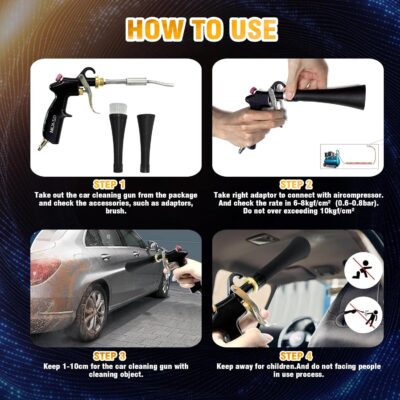 HOW TO USE

STEP 1
Take out the car cleaning gun from the package and check the accessories, such as adaptors, brush.

STEP 2
Take right adaptor to connect with aircompressor. And check the rate in 6-8kgf/cm² (0.6-0.8bar). Do not over exceeding 10kgf/cm²

STEP 3
Keep 1-10cm for the car cleaning gun with cleaning object.

STEP 4
Keep away for children.And do not facing people in use process.