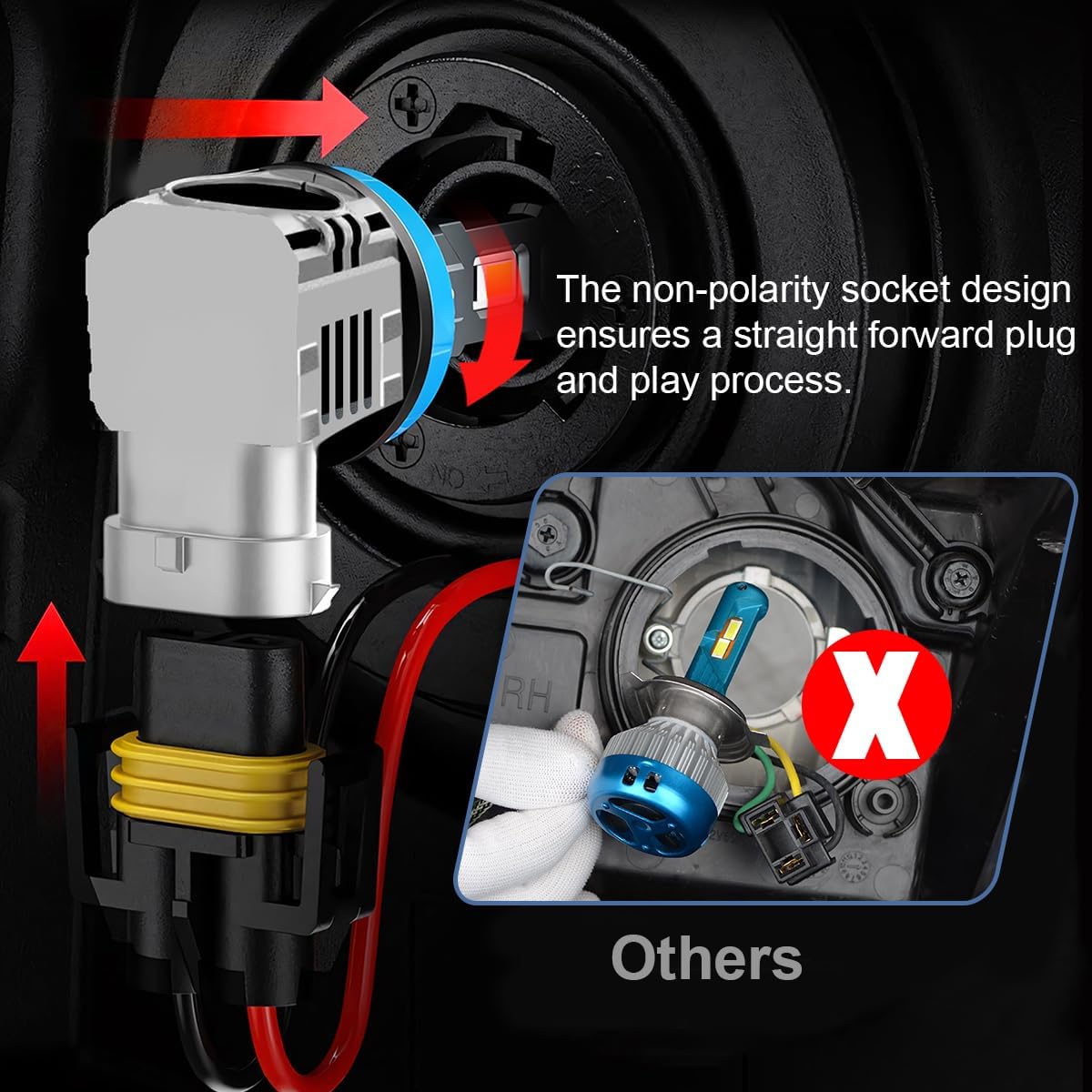 The non-polarity socket design ensures a straight forward plug and play process.

RH

X

Others