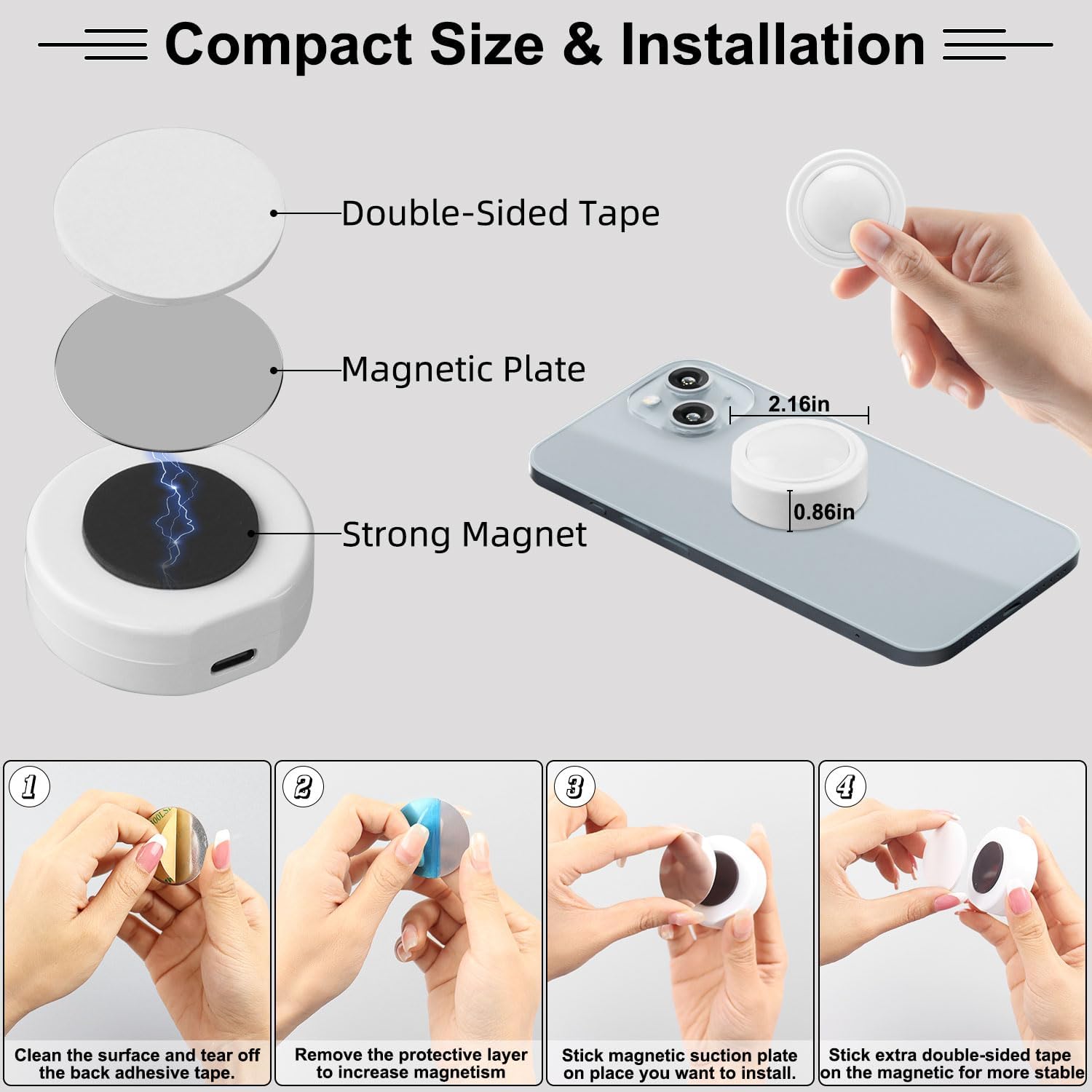 Compact Size & Installation

Double-Sided Tape

Magnetic Plate

Strong Magnet

2.16in

0.86in

1

Clean the surface and tear off the back adhesive tape.

2

Remove the protective layer to increase magnetism

3

Stick magnetic suction plate on place you want to install.

4

Stick extra double-sided tape on the magnetic for more stable