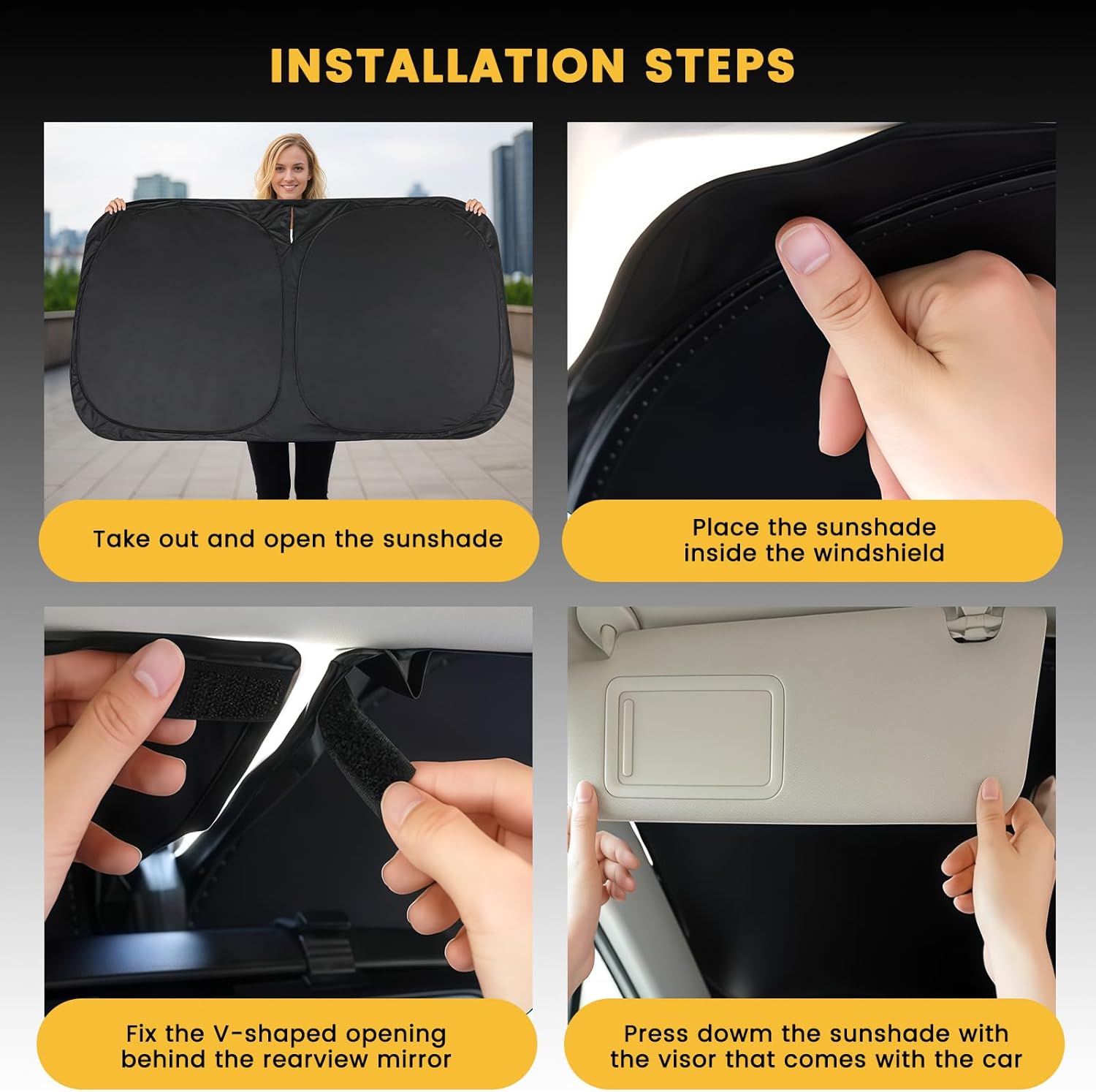 INSTALLATION STEPS

Take out and open the sunshade

Place the sunshade inside the windshield

Fix the V-shaped opening behind the rearview mirror

Press dowm the sunshade with the visor that comes with the car