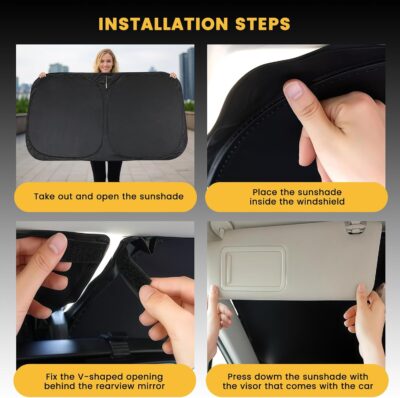 INSTALLATION STEPS

Take out and open the sunshade

Place the sunshade inside the windshield

Fix the V-shaped opening behind the rearview mirror

Press dowm the sunshade with the visor that comes with the car