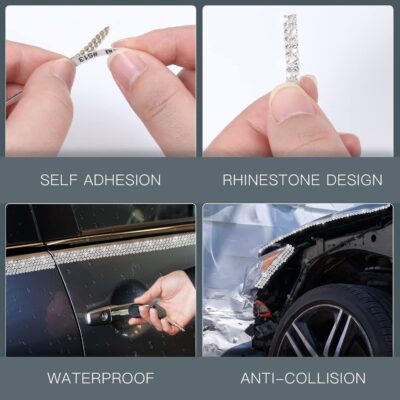 #513

SELF ADHESION

RHINESTONE DESIGN

WATERPROOF

ANTI-COLLISION