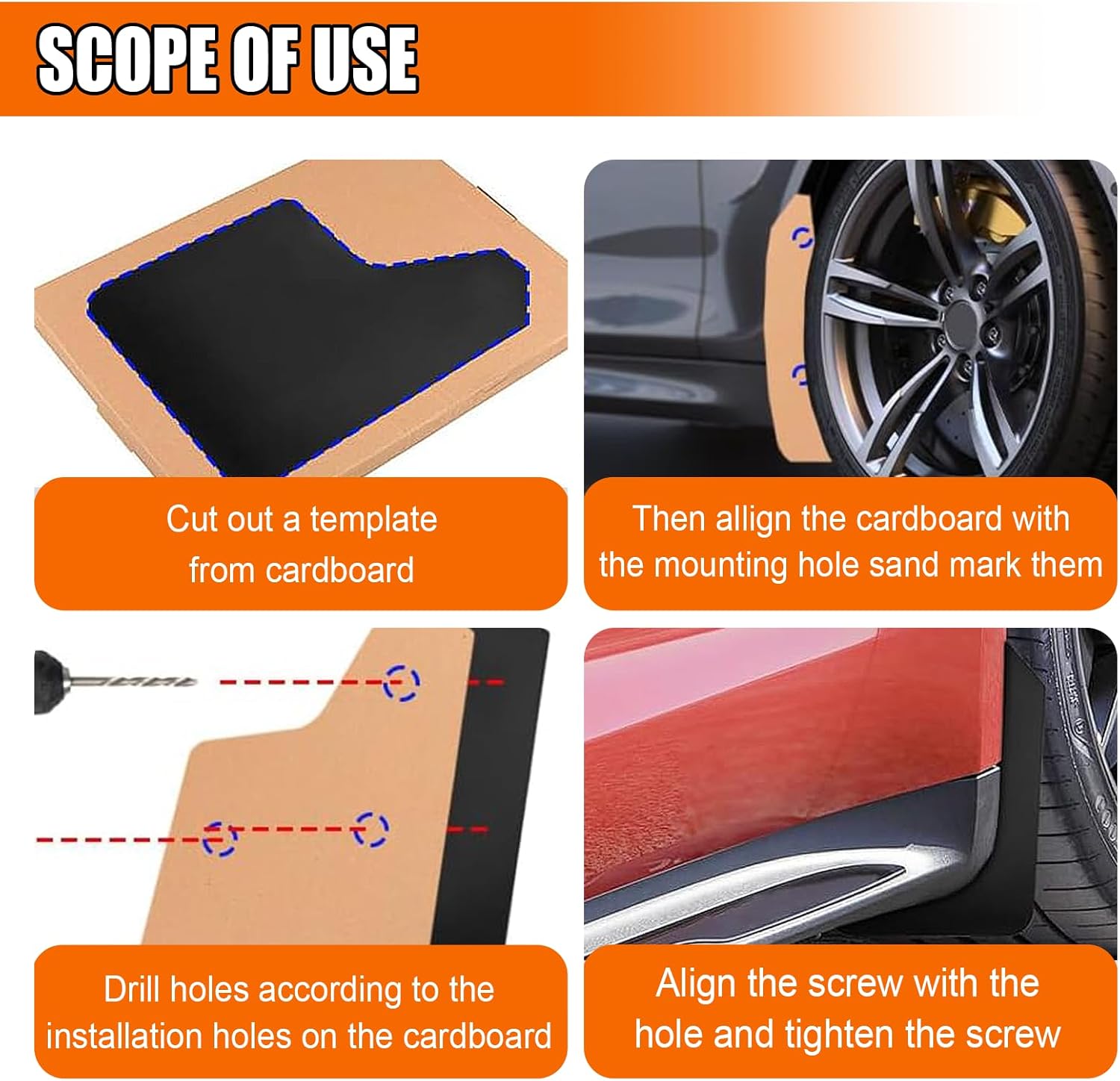 SCOPE OF USE

Cut out a template from cardboard

Then allign the cardboard with the mounting hole sand mark them

Drill holes according to the installation holes on the cardboard

Align the screw with the hole and tighten the screw