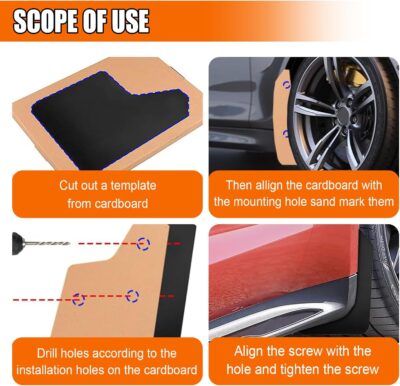 SCOPE OF USE

Cut out a template from cardboard

Then allign the cardboard with the mounting hole sand mark them

Drill holes according to the installation holes on the cardboard

Align the screw with the hole and tighten the screw