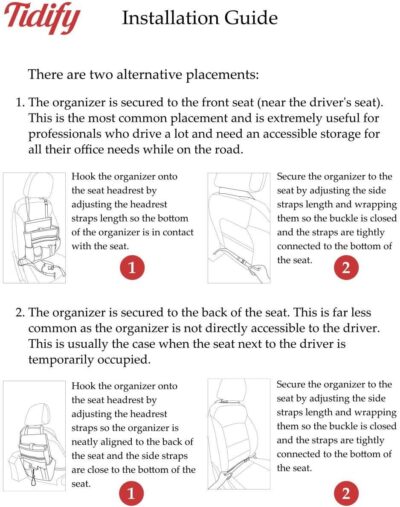 Tidify Installation Guide

There are two alternative placements:

1. The organizer is secured to the front seat (near the driver's seat). This is the most common placement and is extremely useful for professionals who drive a lot and need an accessible storage for all their office needs while on the road.

Hook the organizer onto the seat headrest by adjusting the headrest straps length so the bottom of the organizer is in contact with the seat.

1

Secure the organizer to the seat by adjusting the side straps length and wrapping them so the buckle is closed and the straps are tightly connected to the bottom of the seat.

2

2. The organizer is secured to the back of the seat. This is far less common as the organizer is not directly accessible to the driver. This is usually the case when the seat next to the driver is temporarily occupied.

Hook the organizer onto the seat headrest by adjusting the headrest straps so the organizer is neatly aligned to the back of the seat and the side straps are close to the bottom of the seat.

1

Secure the organizer to the seat by adjusting the side straps length and wrapping them so the buckle is closed and the straps are tightly connected to the bottom of the seat.

2