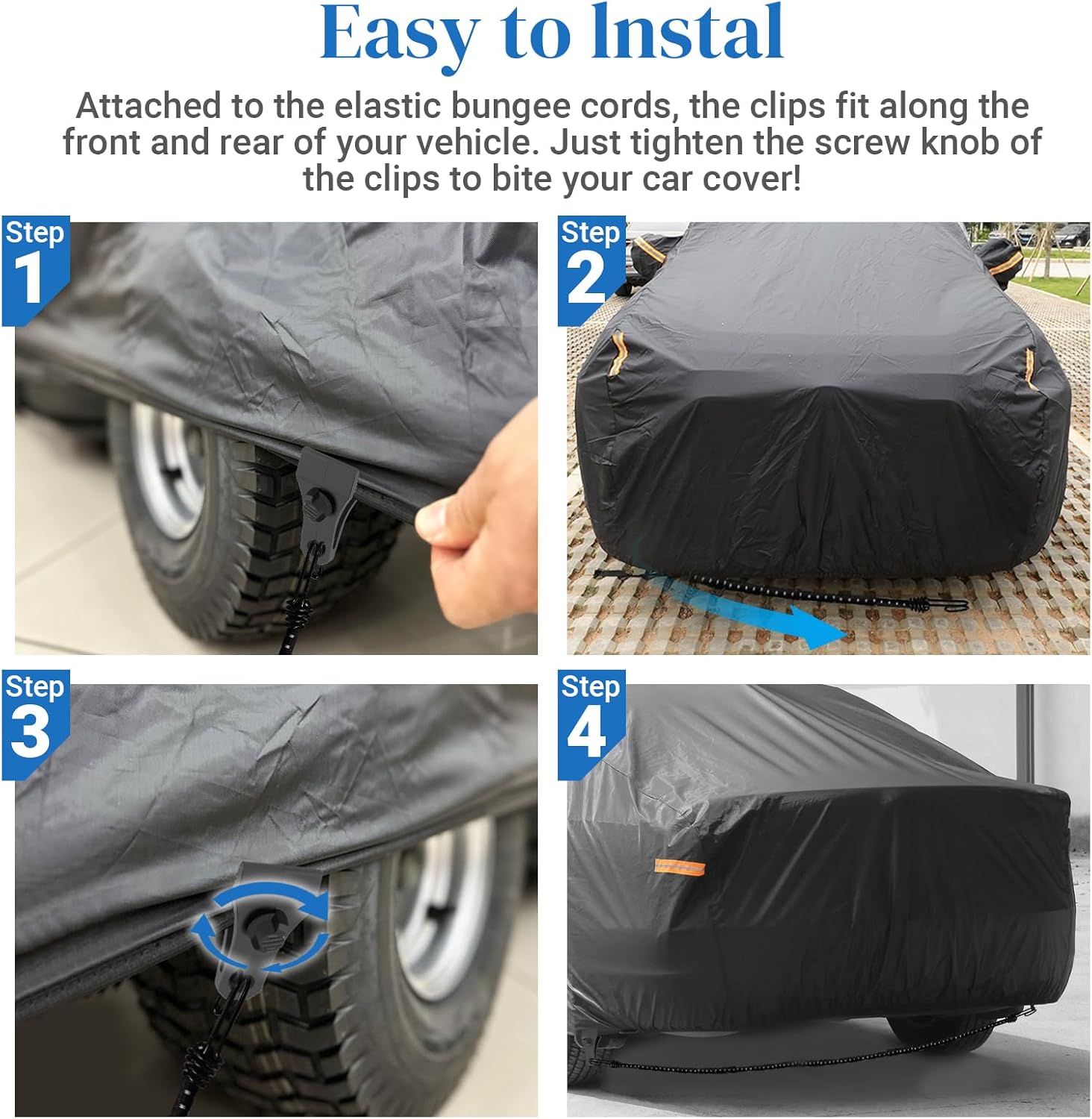 Easy to Instal

Attached to the elastic bungee cords, the clips fit along the front and rear of your vehicle. Just tighten the screw knob of the clips to bite your car cover!

Step 1

Step 2

Step 3

Step 4