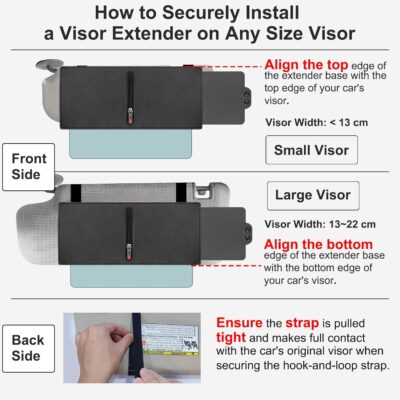 How to Securely Install a Visor Extender on Any Size Visor

Align the top edge of the extender base with the top edge of your car's visor.

Visor Width: < 13 cm

Small Visor

Front Side

Large Visor

Visor Width: 13~22 cm

Align the bottom edge of the extender base with the bottom edge of your car's visor.

Back Side

Ensure the strap is pulled tight and makes full contact with the car's original visor when securing the hook-and-loop strap.