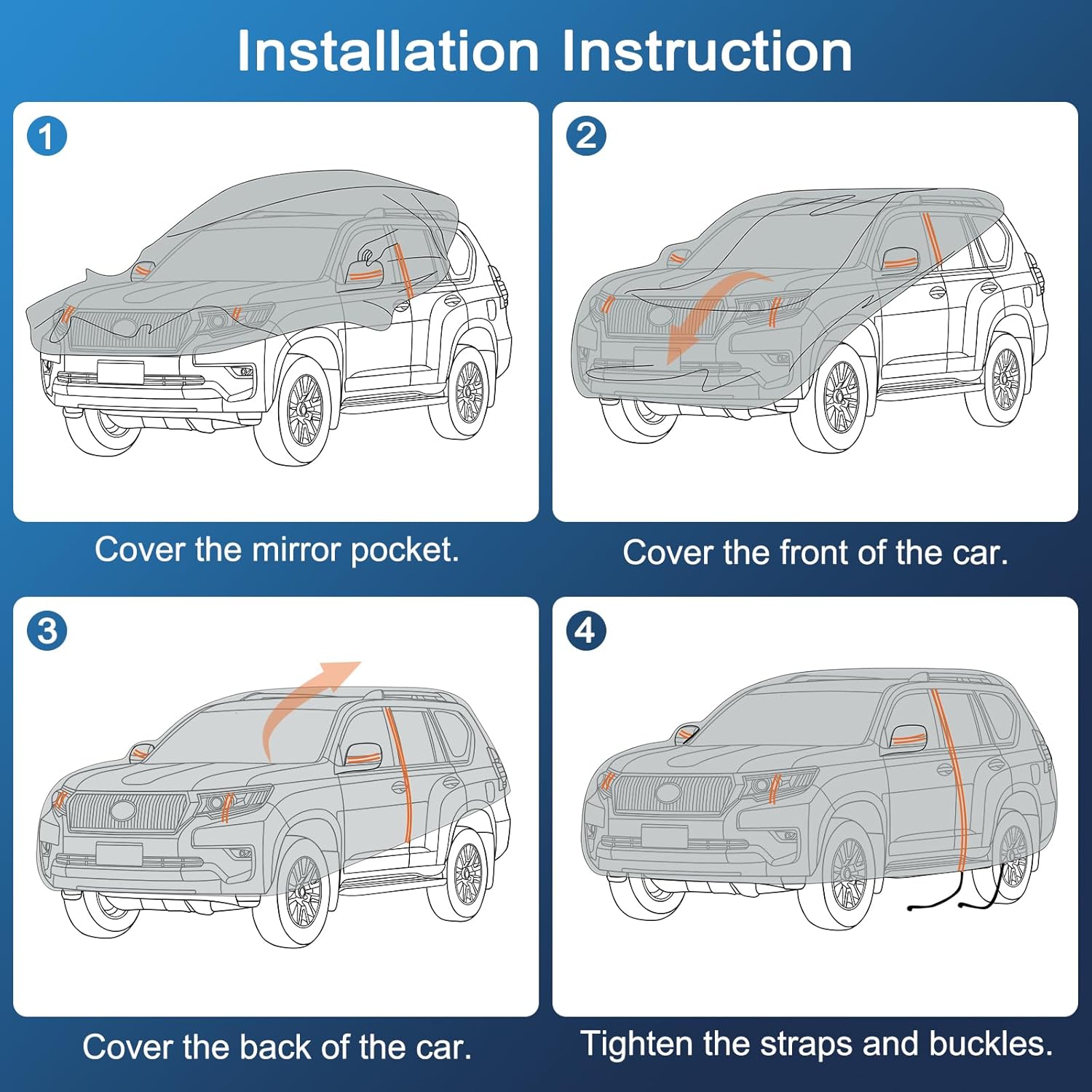 Installation Instruction

1

Cover the mirror pocket.

2

Cover the front of the car.

3

Cover the back of the car.

4

Tighten the straps and buckles.