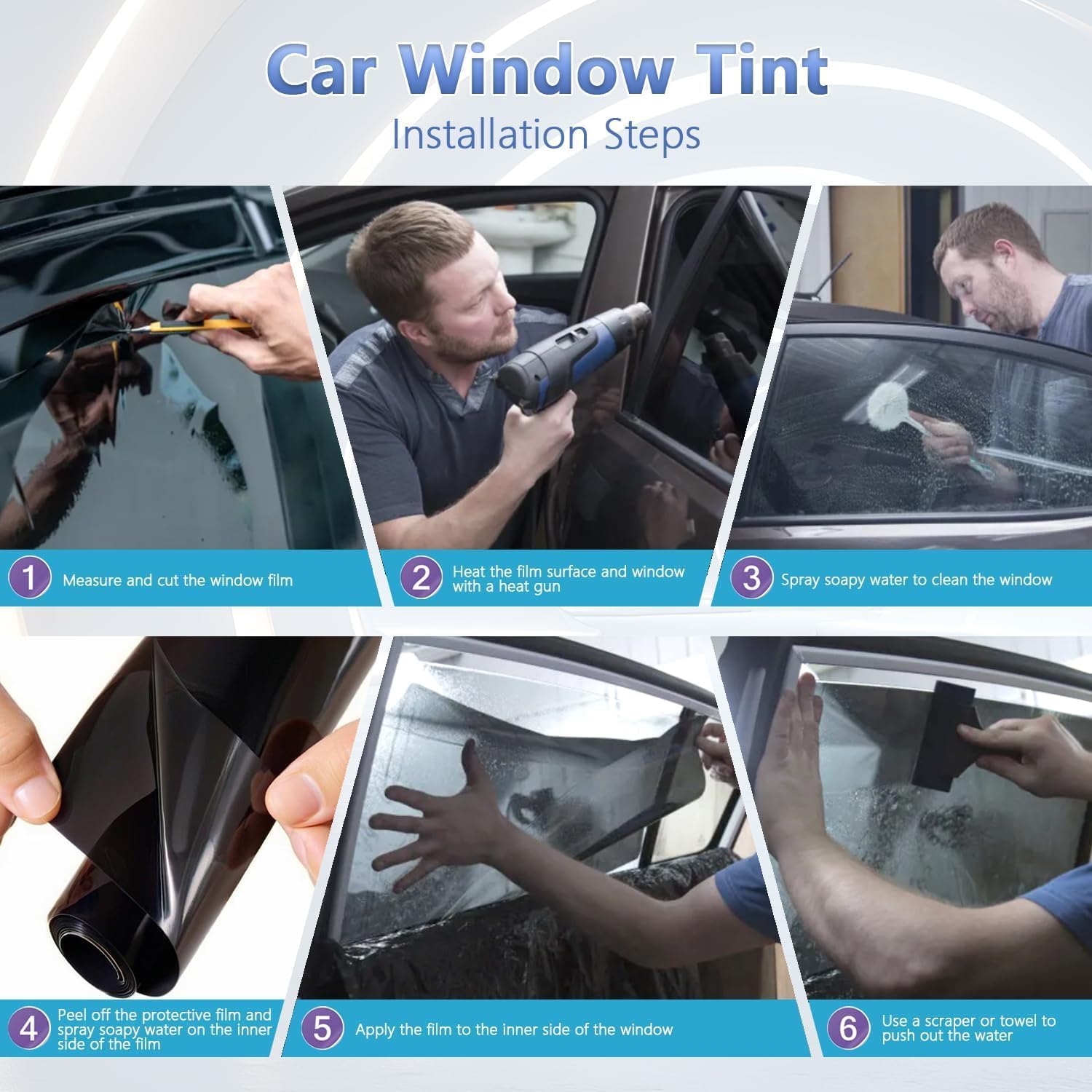 Car Window Tint
Installation Steps

1 Measure and cut the window film

2 Heat the film surface and window with a heat gun

3 Spray soapy water to clean the window

4 Peel off the protective film and spray soapy water on the inner side of the film

5 Apply the film to the inner side of the window

6 Use a scraper or towel to push out the water