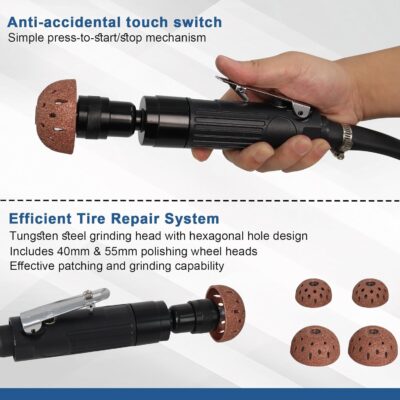 Anti-accidental touch switch
Simple press-to-start/stop mechanism

Efficient Tire Repair System
Tungsten steel grinding head with hexagonal hole design
Includes 40mm & 55mm polishing wheel heads
Effective patching and grinding capability