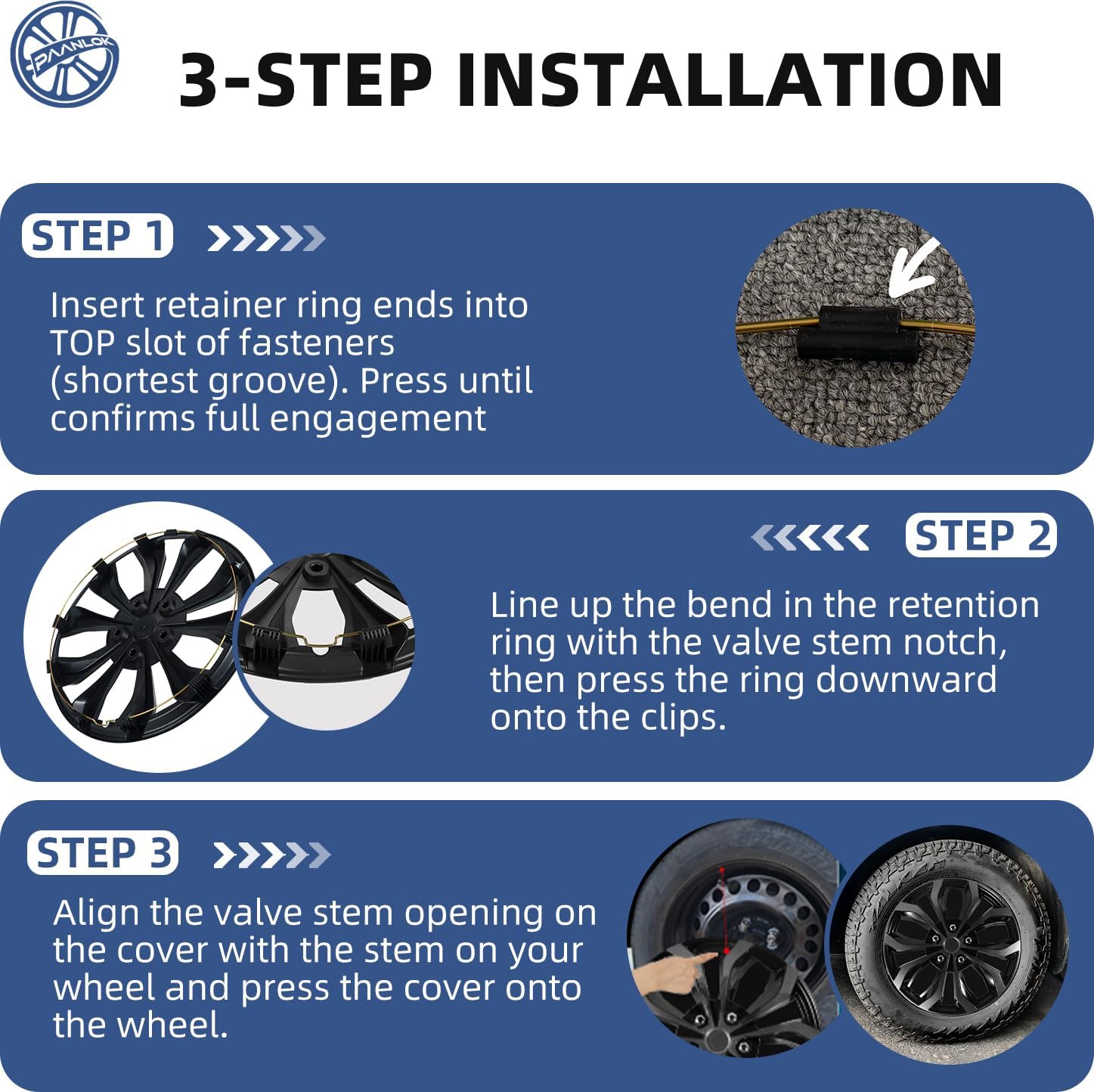 PAANLOK

3-STEP INSTALLATION

STEP 1

Insert retainer ring ends into TOP slot of fasteners (shortest groove). Press until confirms full engagement

STEP 2

Line up the bend in the retention ring with the valve stem notch, then press the ring downward onto the clips.

STEP 3

Align the valve stem opening on the cover with the stem on your wheel and press the cover onto the wheel.