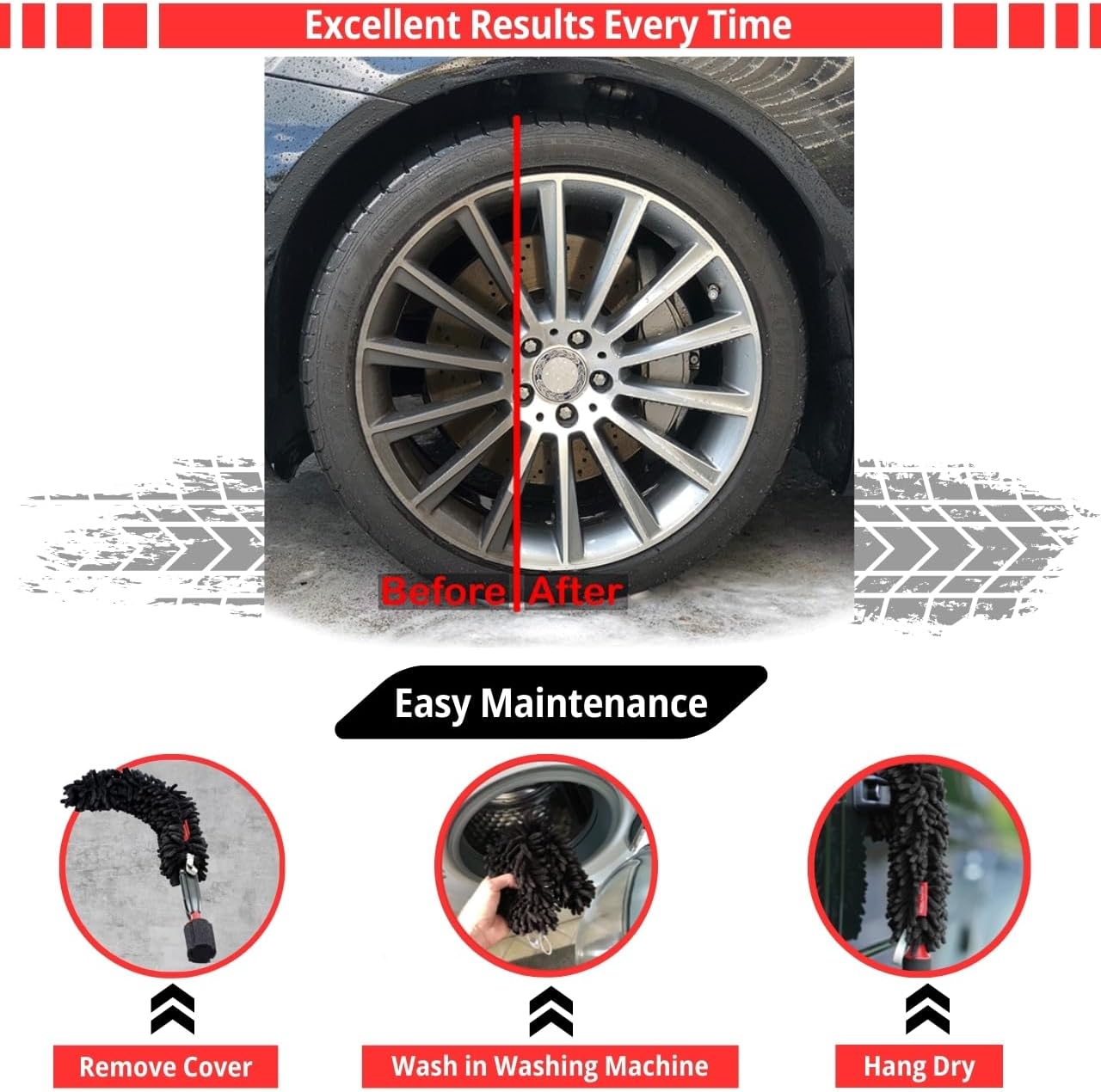 Excellent Results Every Time

Before After

Easy Maintenance

Remove Cover

Wash in Washing Machine

Hang Dry