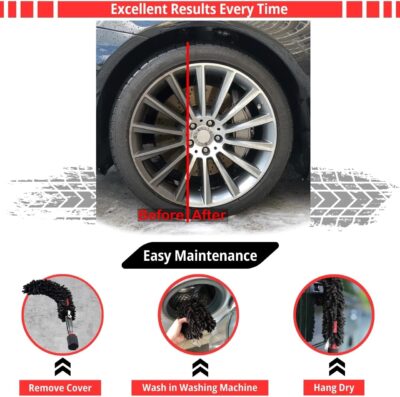 Excellent Results Every Time

Before After

Easy Maintenance

Remove Cover

Wash in Washing Machine

Hang Dry