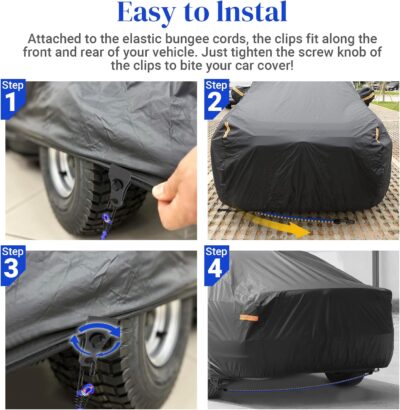 Easy to Instal

Attached to the elastic bungee cords, the clips fit along the front and rear of your vehicle. Just tighten the screw knob of the clips to bite your car cover!

Step 1

Step 2

Step 3

Step 4