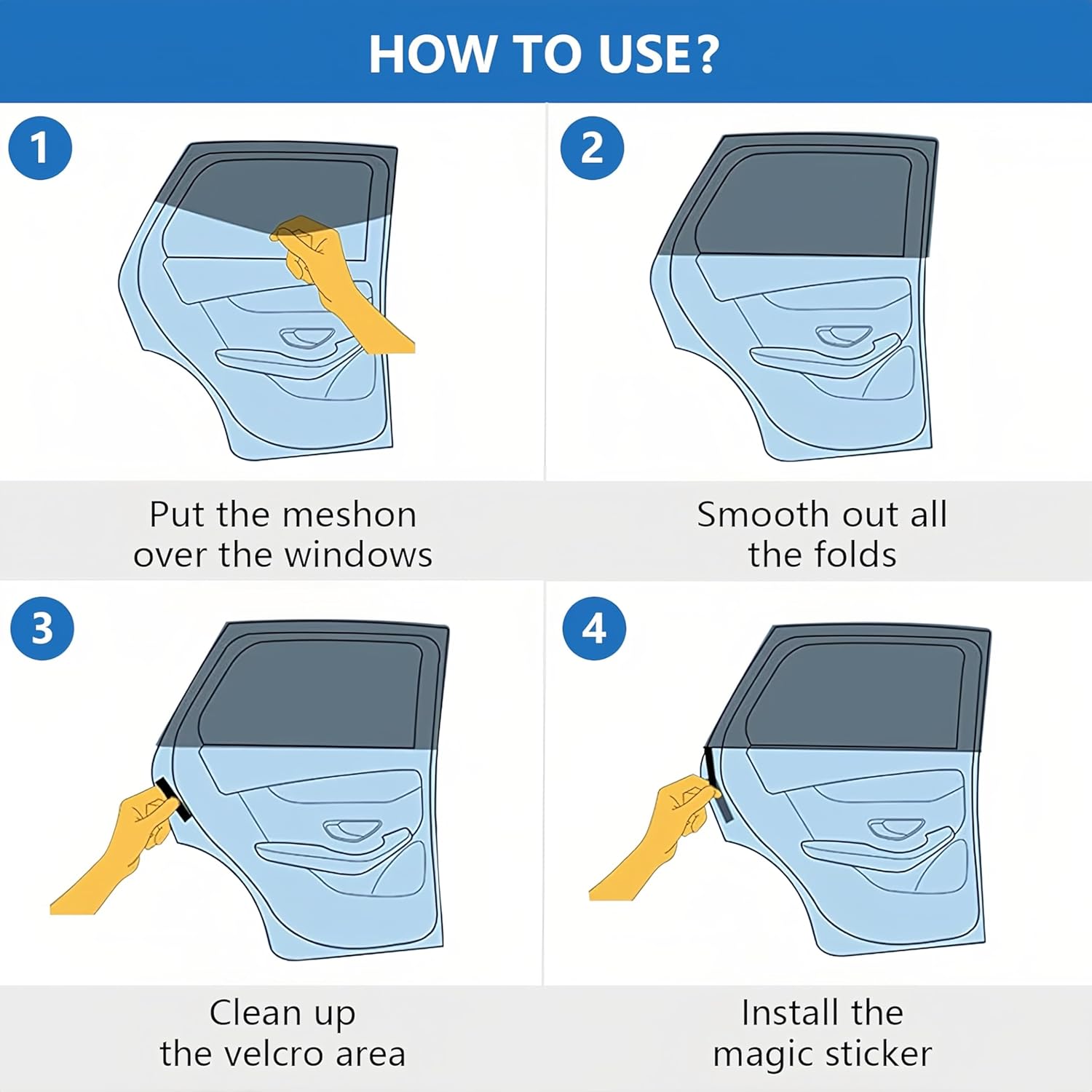 HOW TO USE?

1

Put the meshon over the windows

2

Smooth out all the folds

3

Clean up the velcro area

4

Install the magic sticker