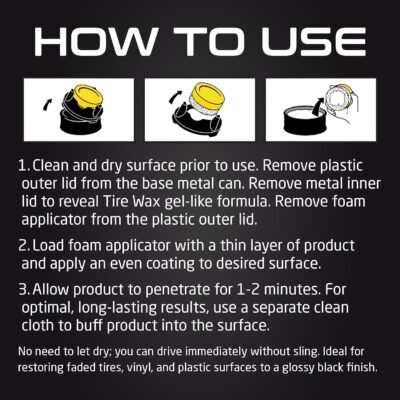 HOW TO USE

1. Clean and dry surface prior to use. Remove plastic outer lid from the base metal can. Remove metal inner lid to reveal Tire Wax gel-like formula. Remove foam applicator from the plastic outer lid.

2. Load foam applicator with a thin layer of product and apply an even coating to desired surface.

3. Allow product to penetrate for 1-2 minutes. For optimal, long-lasting results, use a separate clean cloth to buff product into the surface.

No need to let dry; you can drive immediately without sling. Ideal for restoring faded tires, vinyl, and plastic surfaces to a glossy black finish.