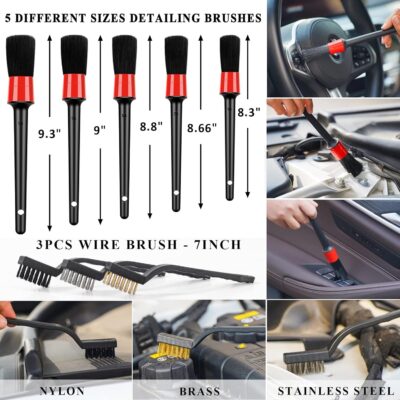 5 DIFFERENT SIZES DETAILING BRUSHES

9.3"

9"

8.8"

8.66"

8.3"

3PCS WIRE BRUSH - 7INCH

NYLON

BRASS

STAINLESS STEEL