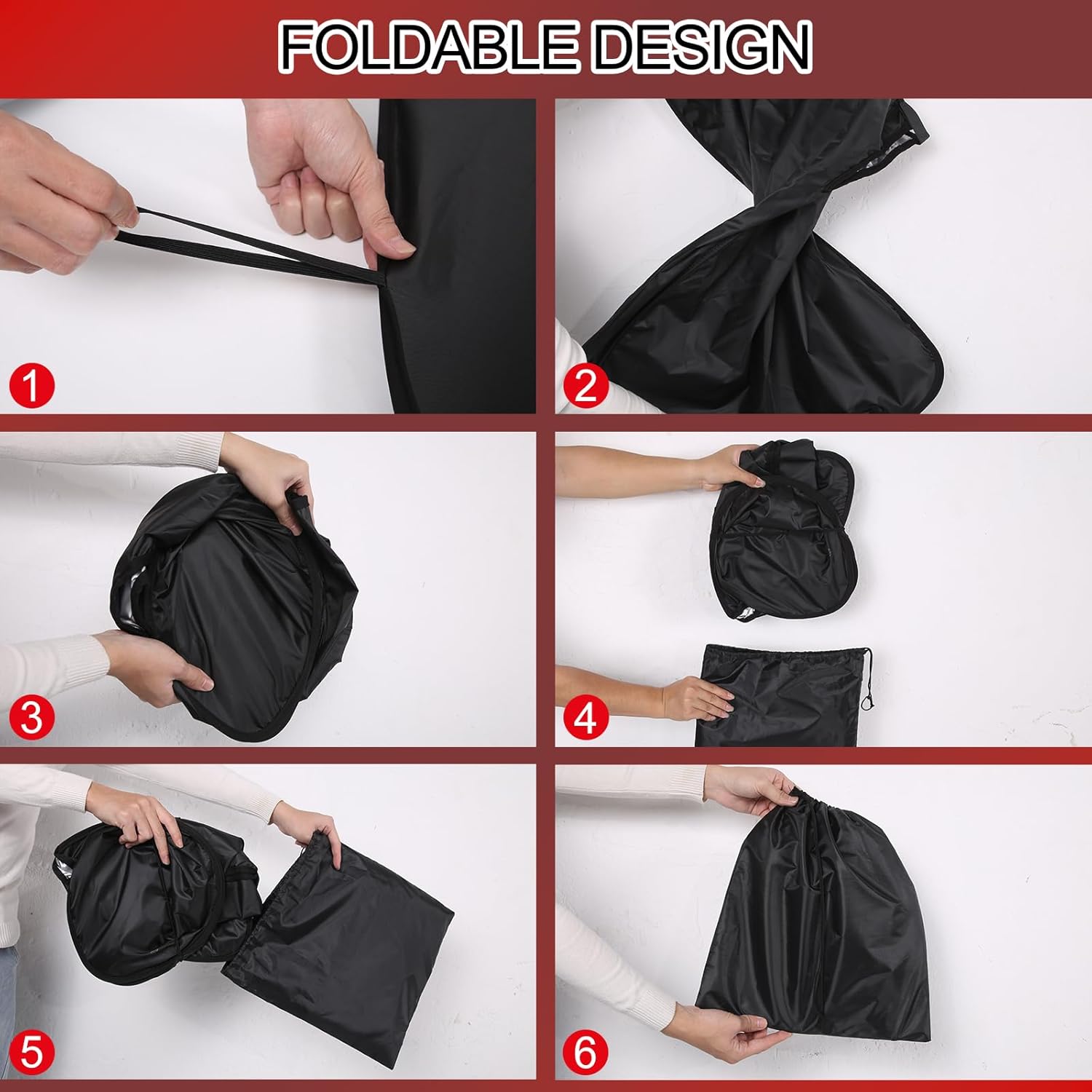 FOLDABLE DESIGN

1

2

3

4

5

6