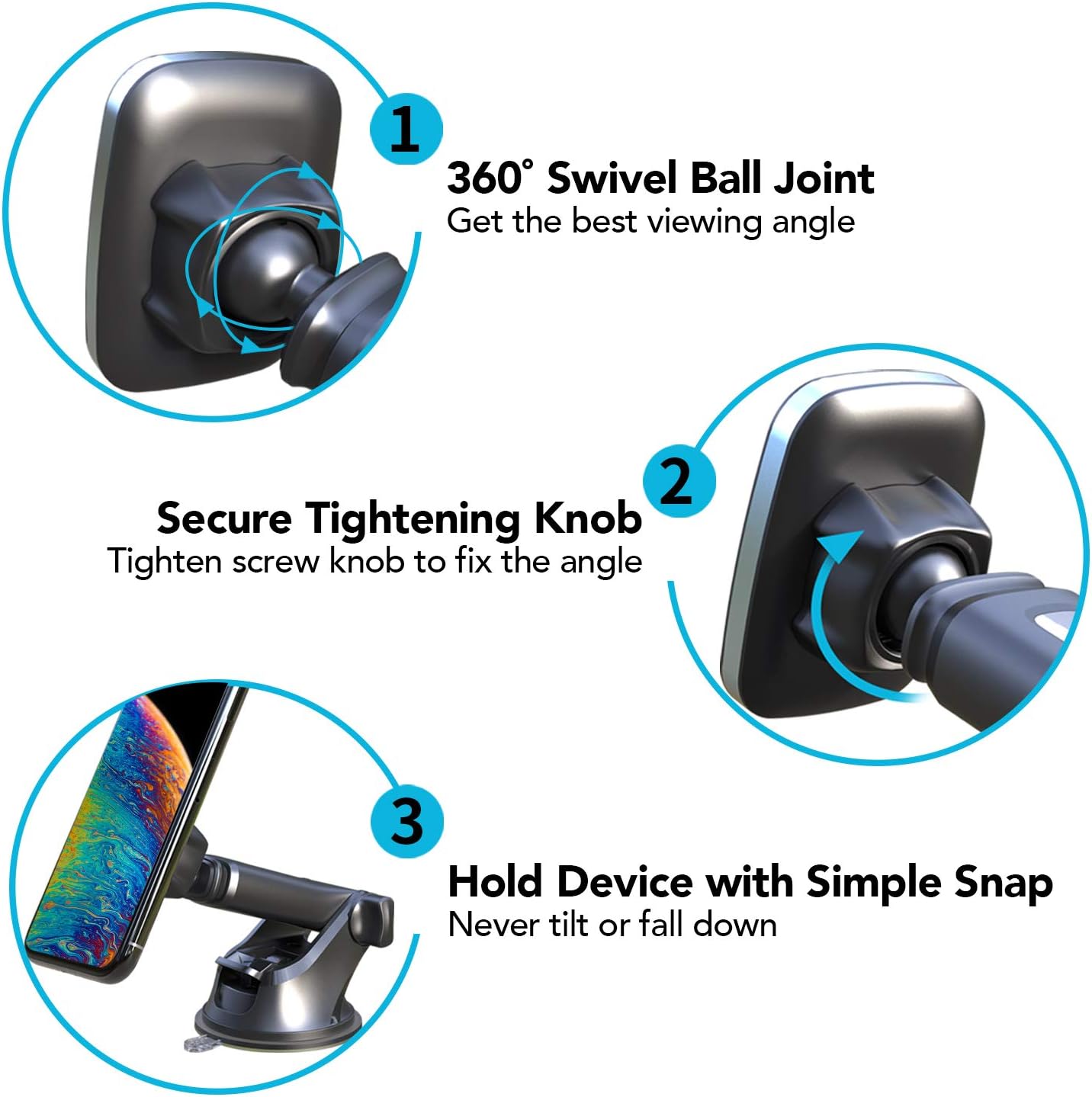 1

360° Swivel Ball Joint
Get the best viewing angle

2

Secure Tightening Knob
Tighten screw knob to fix the angle

3

Hold Device with Simple Snap
Never tilt or fall down