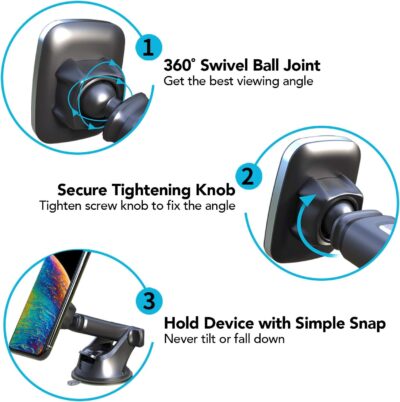 1
360° Swivel Ball Joint
Get the best viewing angle

2
Secure Tightening Knob
Tighten screw knob to fix the angle

3
Hold Device with Simple Snap
Never tilt or fall down