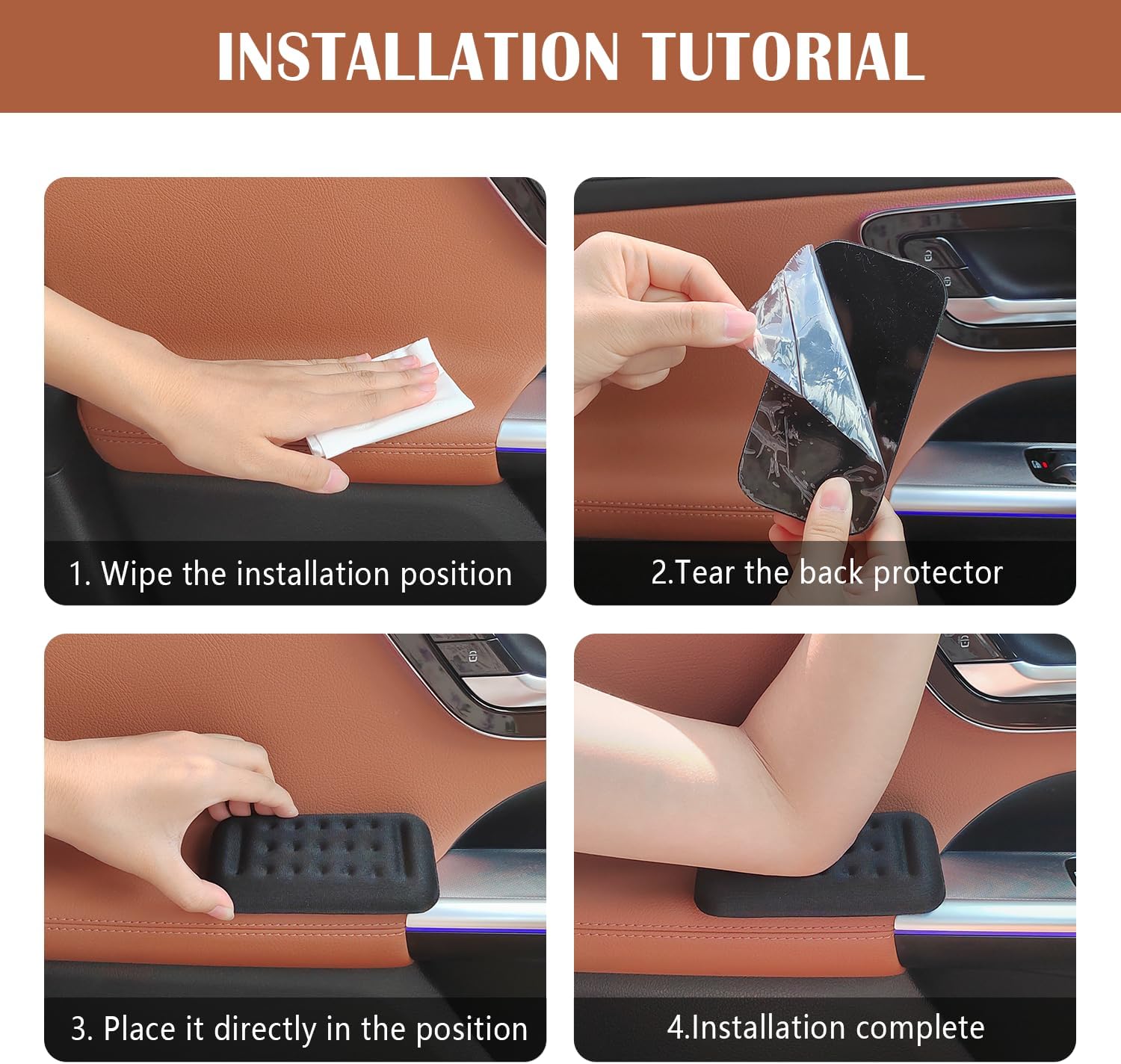 INSTALLATION TUTORIAL

1. Wipe the installation position

2.Tear the back protector

3. Place it directly in the position

4.Installation complete