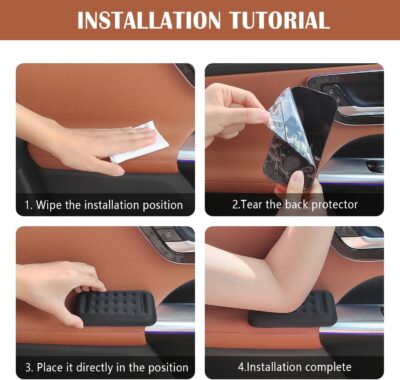 INSTALLATION TUTORIAL

1. Wipe the installation position

2.Tear the back protector

3. Place it directly in the position

4.Installation complete