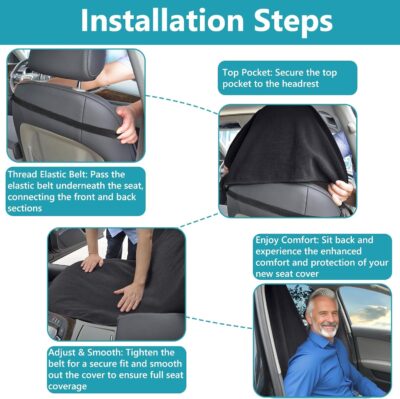 Installation Steps

Top Pocket: Secure the top pocket to the headrest

Thread Elastic Belt: Pass the elastic belt underneath the seat, connecting the front and back sections

Enjoy Comfort: Sit back and experience the enhanced comfort and protection of your new seat cover

Adjust & Smooth: Tighten the belt for a secure fit and smooth out the cover to ensure full seat coverage