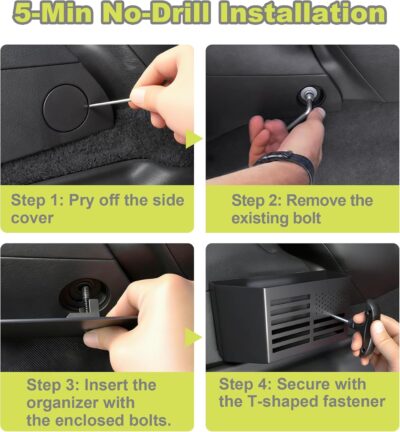 5-Min No-Drill Installation

Step 1: Pry off the side cover

Step 2: Remove the existing bolt

Step 3: Insert the organizer with the enclosed bolts.

Step 4: Secure with the T-shaped fastener