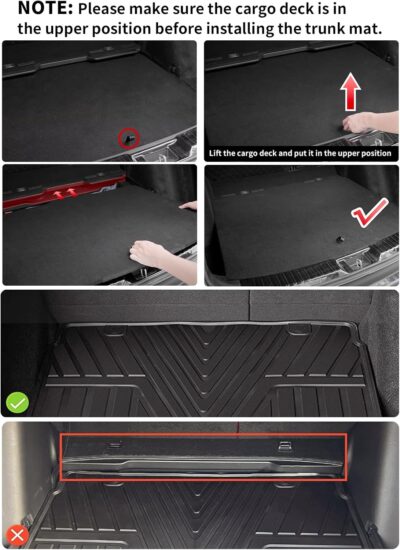 NOTE: Please make sure the cargo deck is in the upper position before installing the trunk mat.

Lift the cargo deck and put it in the upper position