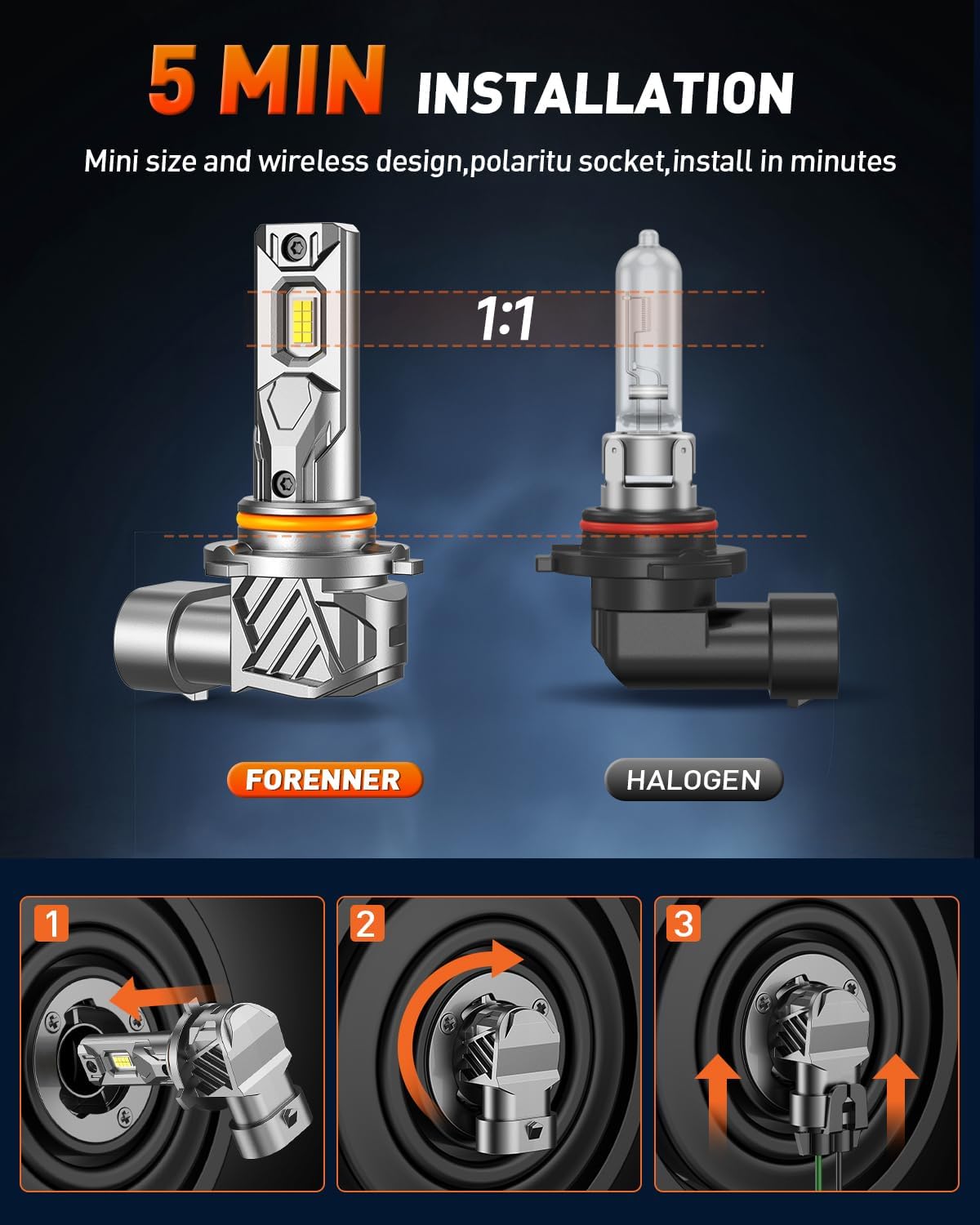 5 MIN INSTALLATION

Mini size and wireless design,polaritu socket,install in minutes

1:1

FORENNER

HALOGEN

1

2

3