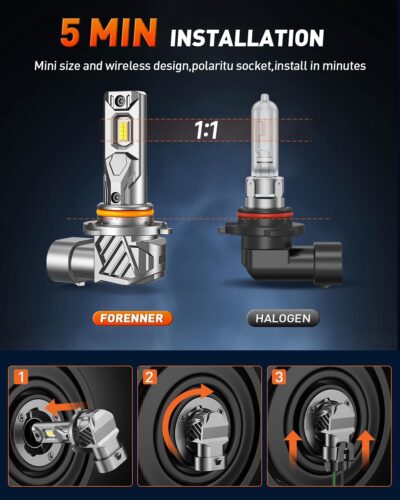 5 MIN INSTALLATION

Mini size and wireless design,polaritu socket,install in minutes

1:1

FORENNER

HALOGEN

1

2

3