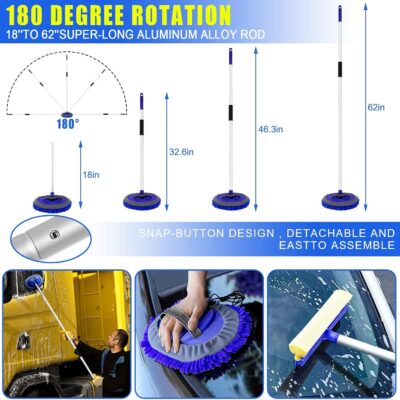 180 DEGREE ROTATION
18"TO 62"SUPER-LONG ALUMINUM ALLOY ROD

180°

18in

32.6in

46.3in

62in

SNAP-BUTTON DESIGN , DETACHABLE AND EASTTO ASSEMBLE