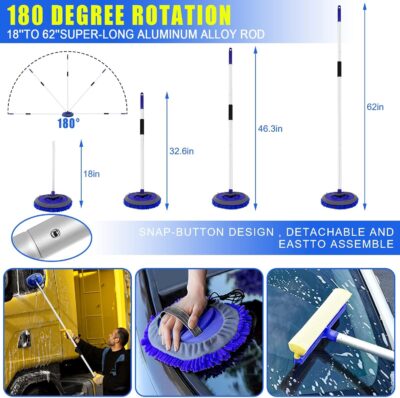 180 DEGREE ROTATION
18"TO 62"SUPER-LONG ALUMINUM ALLOY ROD

180°

18in

32.6in

46.3in

62in

SNAP-BUTTON DESIGN , DETACHABLE AND EASTTO ASSEMBLE