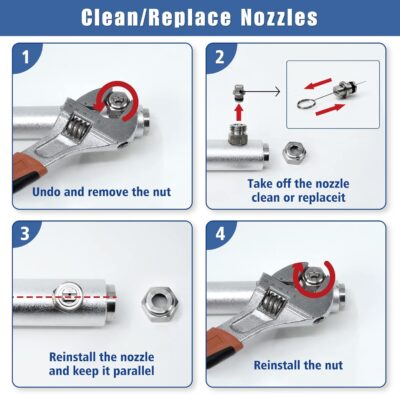 Clean/Replace Nozzles

1

Undo and remove the nut

2

Take off the nozzle clean or replaceit

3

Reinstall the nozzle and keep it parallel

4

Reinstall the nut