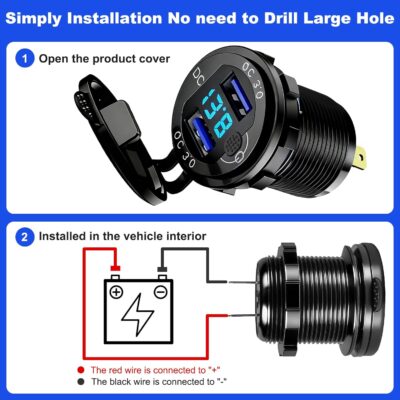 Simply Installation No need to Drill Large Hole

1 Open the product cover

DC

QC 3.0

13.8

QC 3.0

2 Installed in the vehicle interior

The red wire is connected to "+"
The black wire is connected to "-"