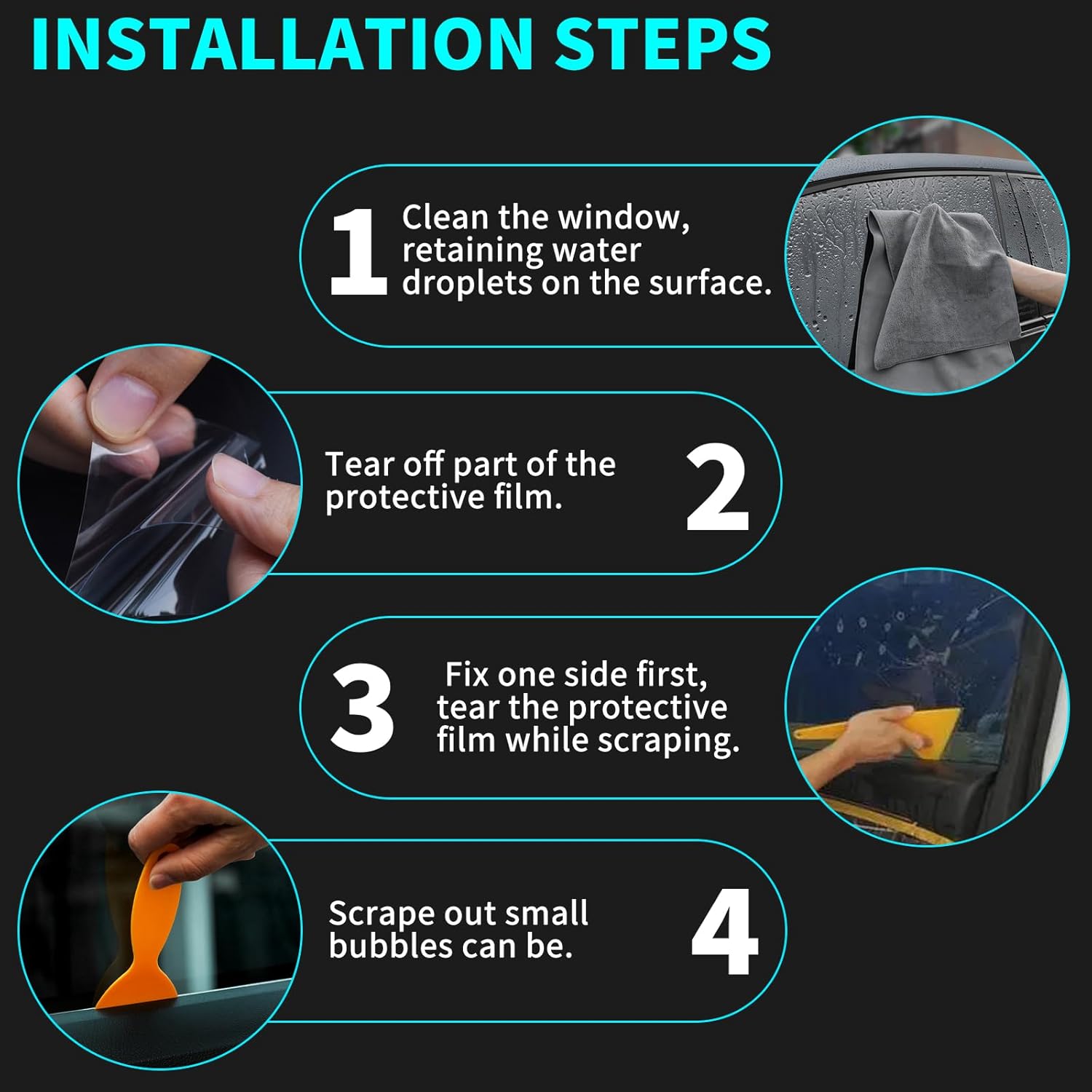 INSTALLATION STEPS

1 Clean the window, retaining water droplets on the surface.

Tear off part of the protective film. 2

3 Fix one side first, tear the protective film while scraping.

Scrape out small bubbles can be. 4