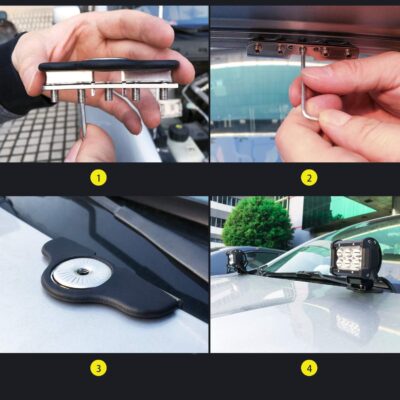 1

2

3

4