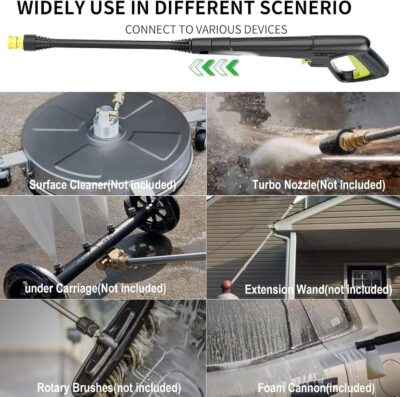 WIDELY USE IN DIFFERENT SCENERIO

CONNECT TO VARIOUS DEVICES

Surface Cleaner(Not included)

Turbo Nozzle(Not included)

under Carriage(Not included)

Extension Wand(not included)

Rotary Brushes(not included)

Foam Cannon(included)