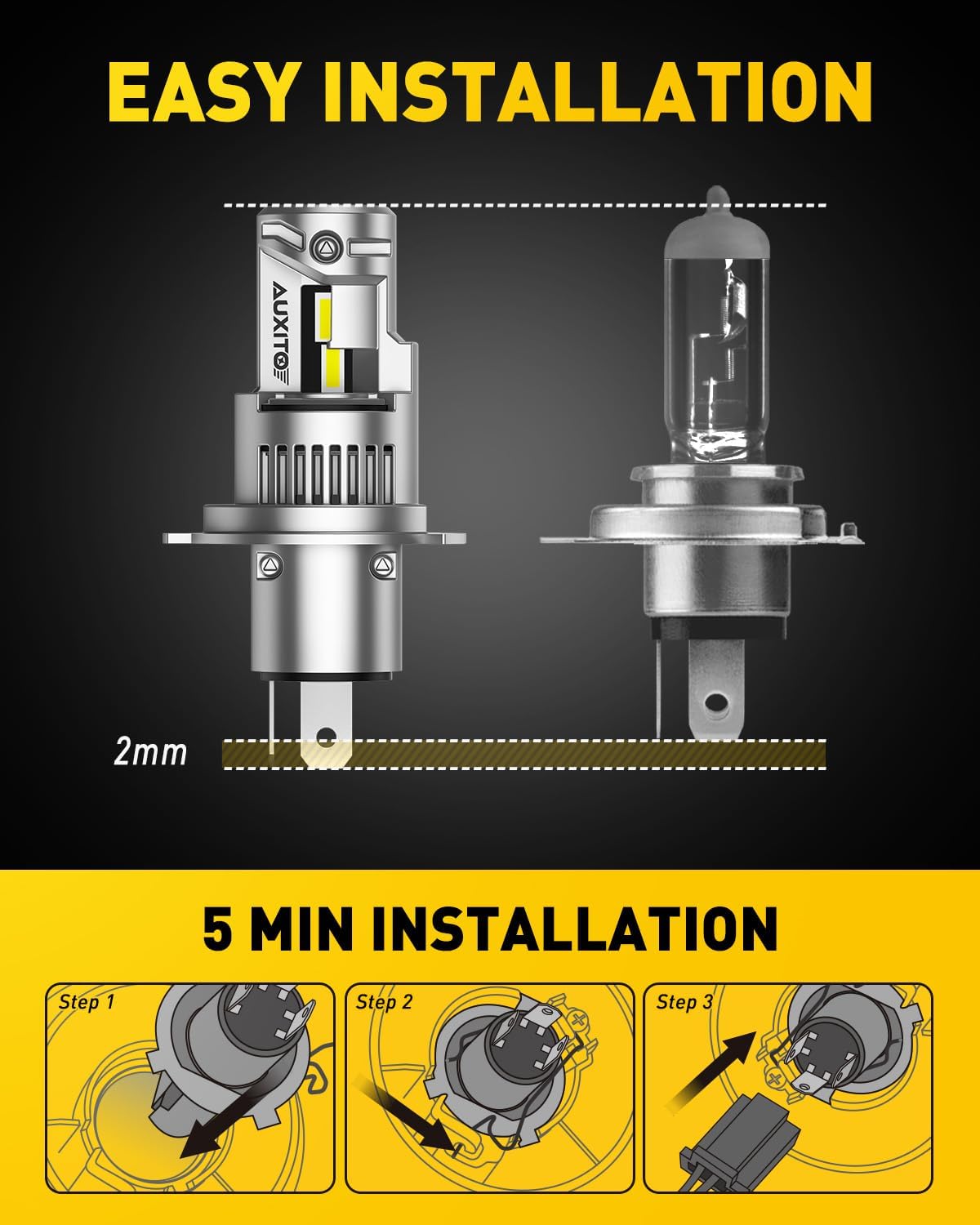 EASY INSTALLATION

AUXITO

2mm

5 MIN INSTALLATION

Step 1

Step 2

Step 3