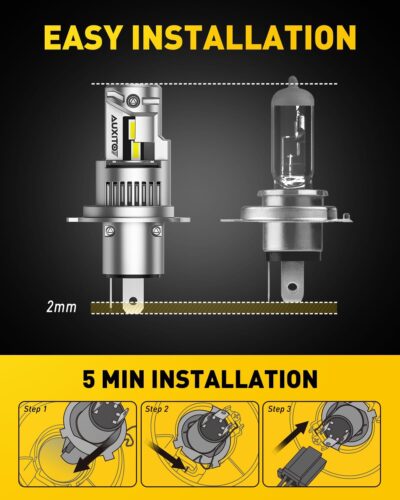 EASY INSTALLATION

AUXITO

2mm

5 MIN INSTALLATION

Step 1

Step 2

Step 3