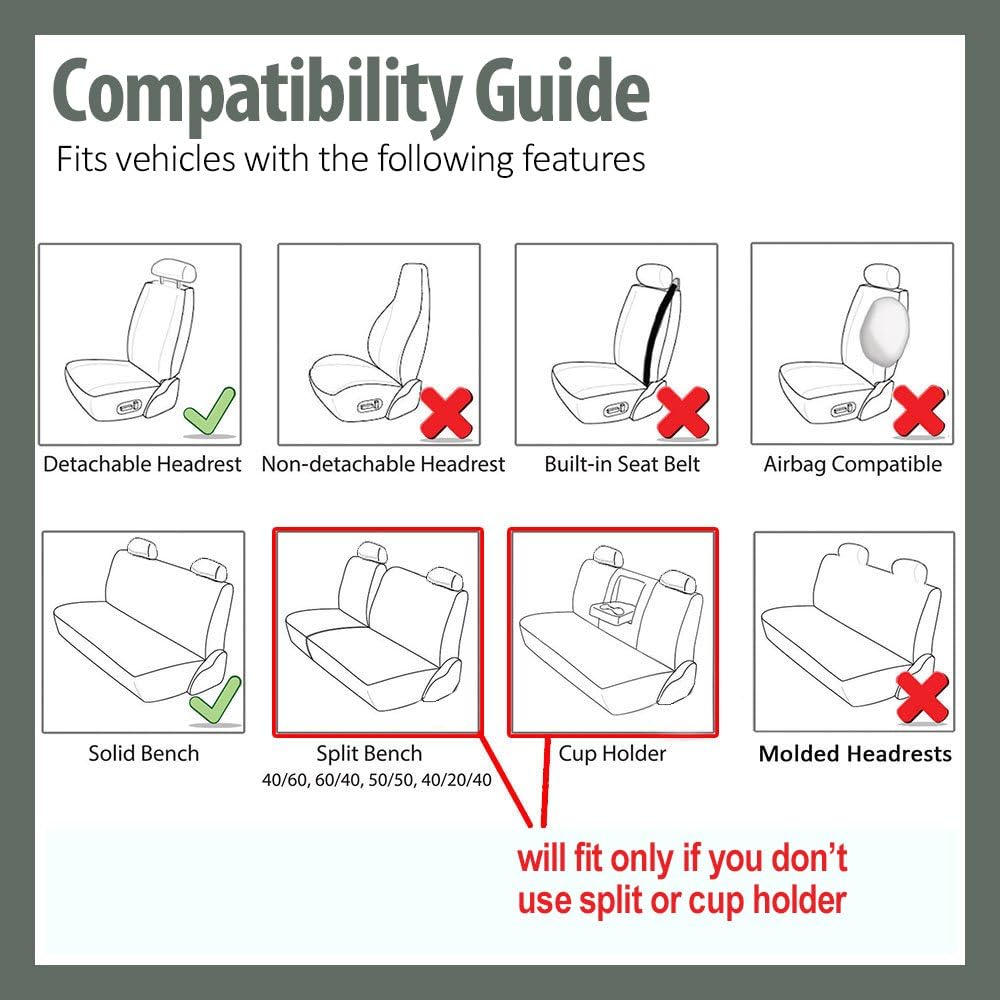 Compatibility Guide
Fits vehicles with the following features

Detachable Headrest

Non-detachable Headrest

Built-in Seat Belt

Airbag Compatible

Solid Bench

Split Bench
40/60, 60/40, 50/50, 40/20/40

Cup Holder

Molded Headrests

will fit only if you don't use split or cup holder